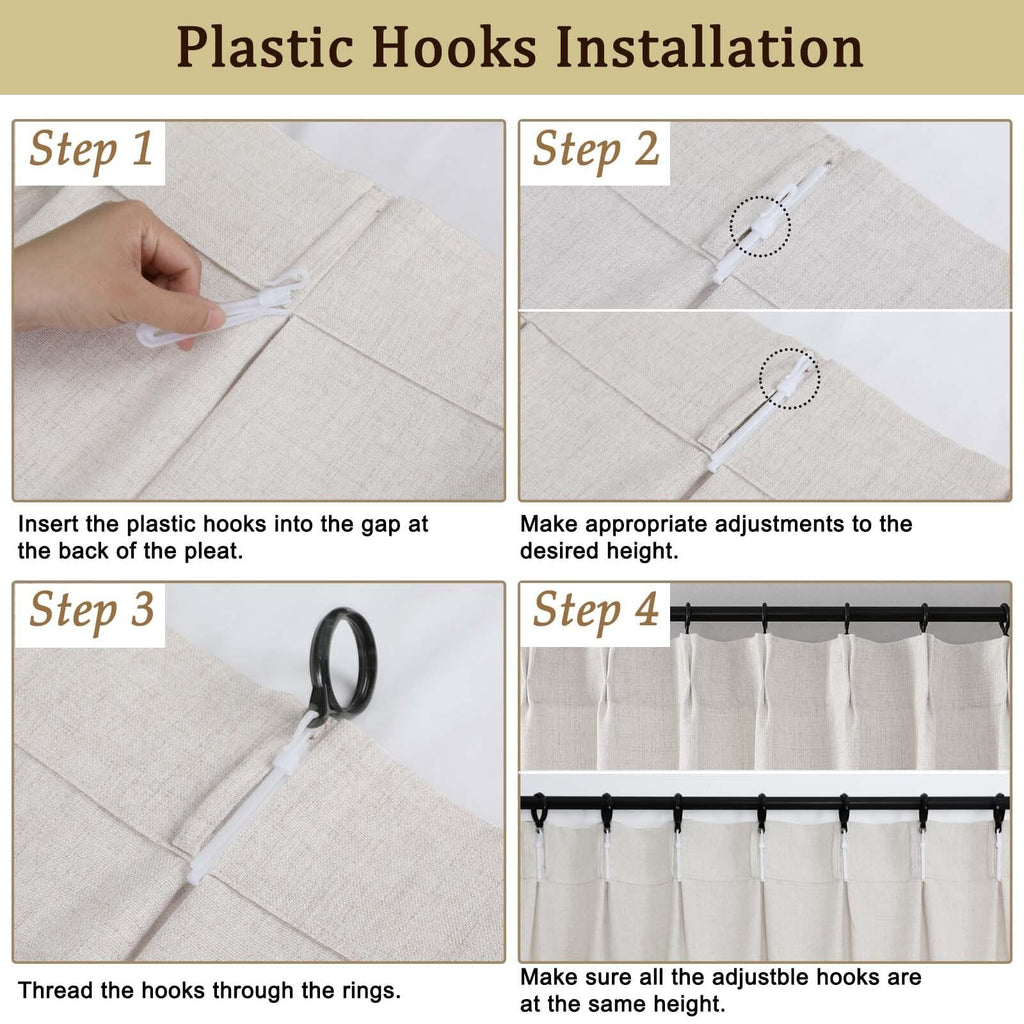 Plastic Hooks Installation

Step 1

Insert the plastic hooks into the gap at the back of the pleat.

Step 2

Make appropriate adjustments to the desired height.

Step 3

Thread the hooks through the rings.

Step 4

Make sure all the adjustble hooks are at the same height.