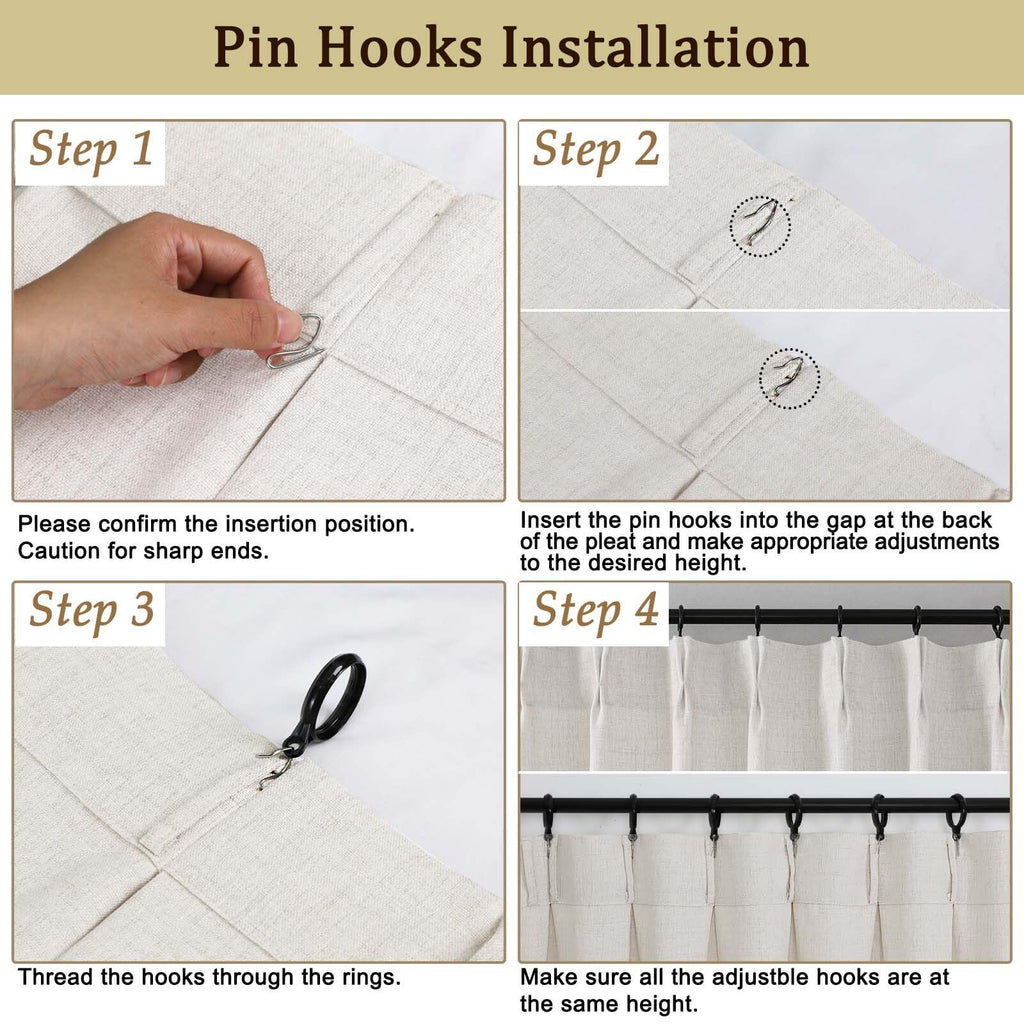 Pin Hooks Installation

Step 1

Please confirm the insertion position. Caution for sharp ends.

Step 2

Insert the pin hooks into the gap at the back of the pleat and make appropriate adjustments to the desired height.

Step 3

Thread the hooks through the rings.

Step 4

Make sure all the adjustble hooks are at the same height.